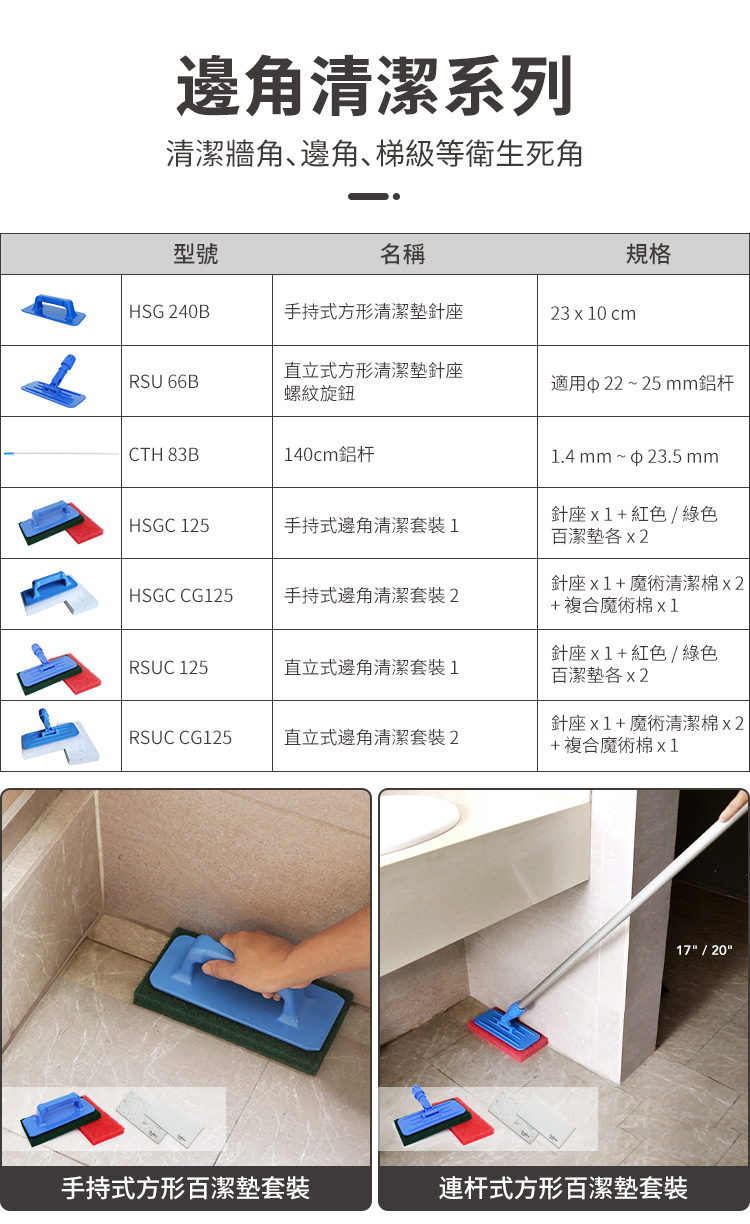 邊角清潔系列

清潔牆角、邊角、梯級等衛生死角

| | 型號 | 名稱 | 規格 |
|---|---|---|---|
| | HSG 240B | 手持式方形清潔墊針座 | 23 x 10 cm |
| | RSU 66B | 直立式方形清潔墊針座 螺紋旋鈕 | 適用φ 22 ~ 25 mm鋁杆 |
| | CTH 83B | 140cm鋁杆 | 1.4 mm ~ φ 23.5 mm |
| | HSGC 125 | 手持式邊角清潔套裝 1 | 針座 x 1 + 紅色 / 綠色 百潔墊各 x 2 |
| | HSGC CG125 | 手持式邊角清潔套裝 2 | 針座 x 1 + 魔術清潔棉 x 2 + 複合魔術棉 x 1 |
| | RSUC 125 | 直立式邊角清潔套裝 1 | 針座 x 1 + 紅色 / 綠色 百潔墊各 x 2 |
| | RSUC CG125 | 直立式邊角清潔套裝 2 | 針座 x 1 + 魔術清潔棉 x 2 + 複合魔術棉 x 1 |

17" / 20"

手持式方形百潔墊套裝

連杆式方形百潔墊套裝